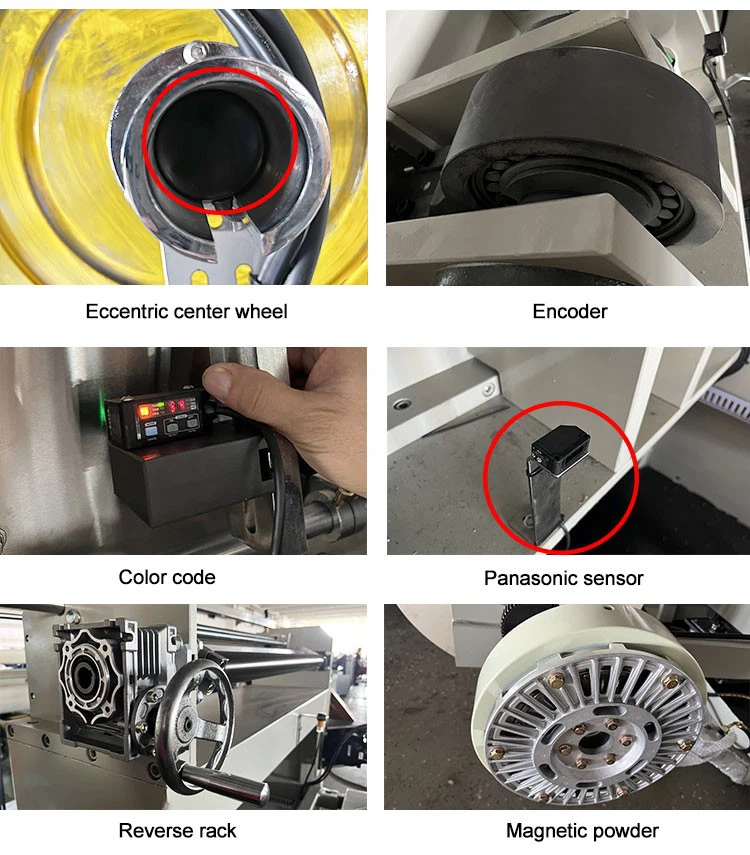 Eccentric center wheel

Encoder

Color code

Panasonic sensor

Reverse rack

Magnetic powder